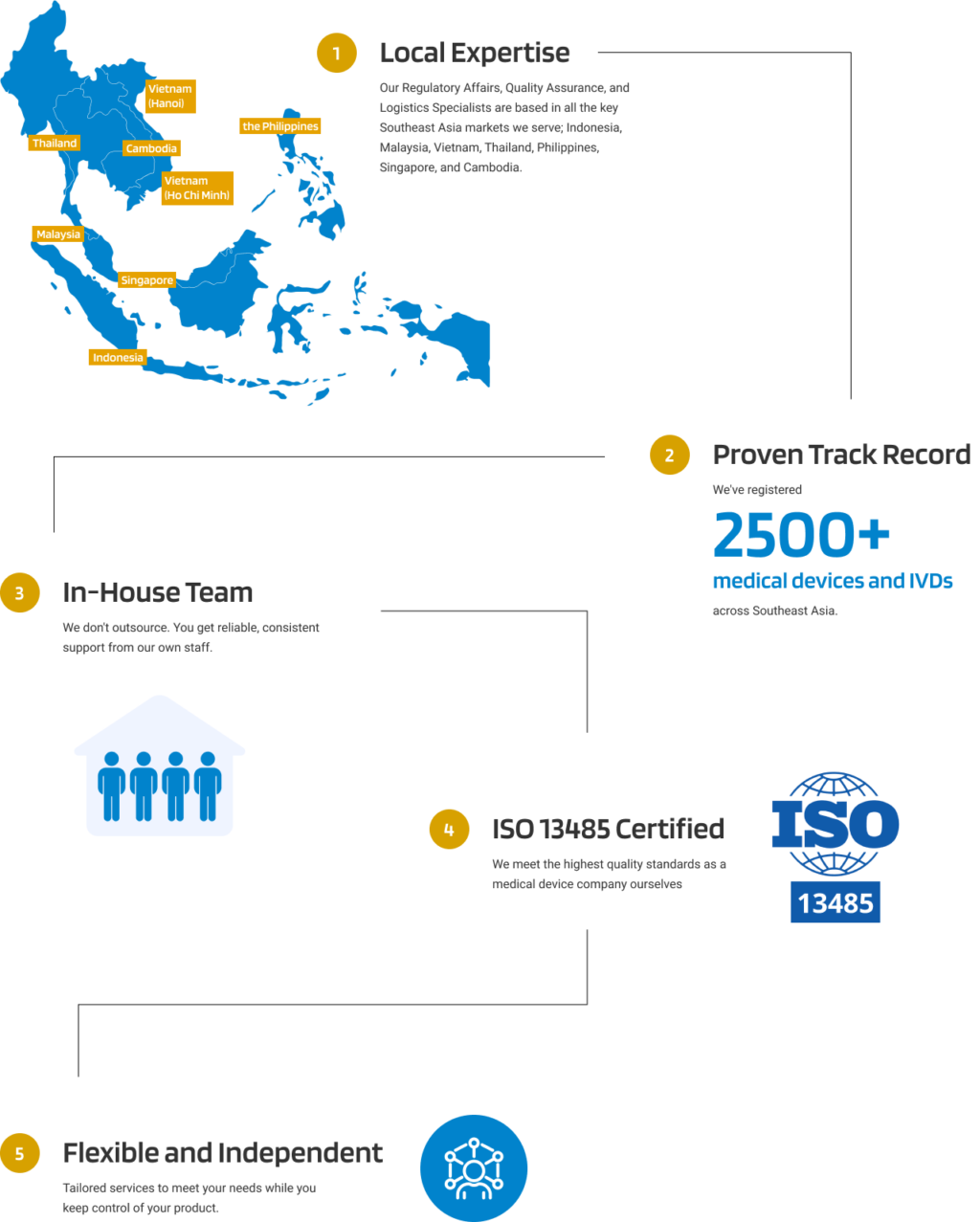 Vietnam (Hanoi)

the Philippines

Thailand

Cambodia

Vietnam (Ho Chi Minh)

Malaysia

Singapore

Indonesia

1

Local Expertise

Our Regulatory Affairs, Quality Assurance, and Logistics Specialists are based in all the key Southeast Asia markets we serve; Indonesia, Malaysia, Vietnam, Thailand, Philippines, Singapore, and Cambodia.

2

Proven Track Record

We've registered

2500+

medical devices and IVDs

across Southeast Asia.

3

In-House Team

We don't outsource. You get reliable, consistent support from our own staff.

4

ISO 13485 Certified

We meet the highest quality standards as a medical device company ourselves

ISO

13485

5

Flexible and Independent

Tailored services to meet your needs while you keep control of your product.