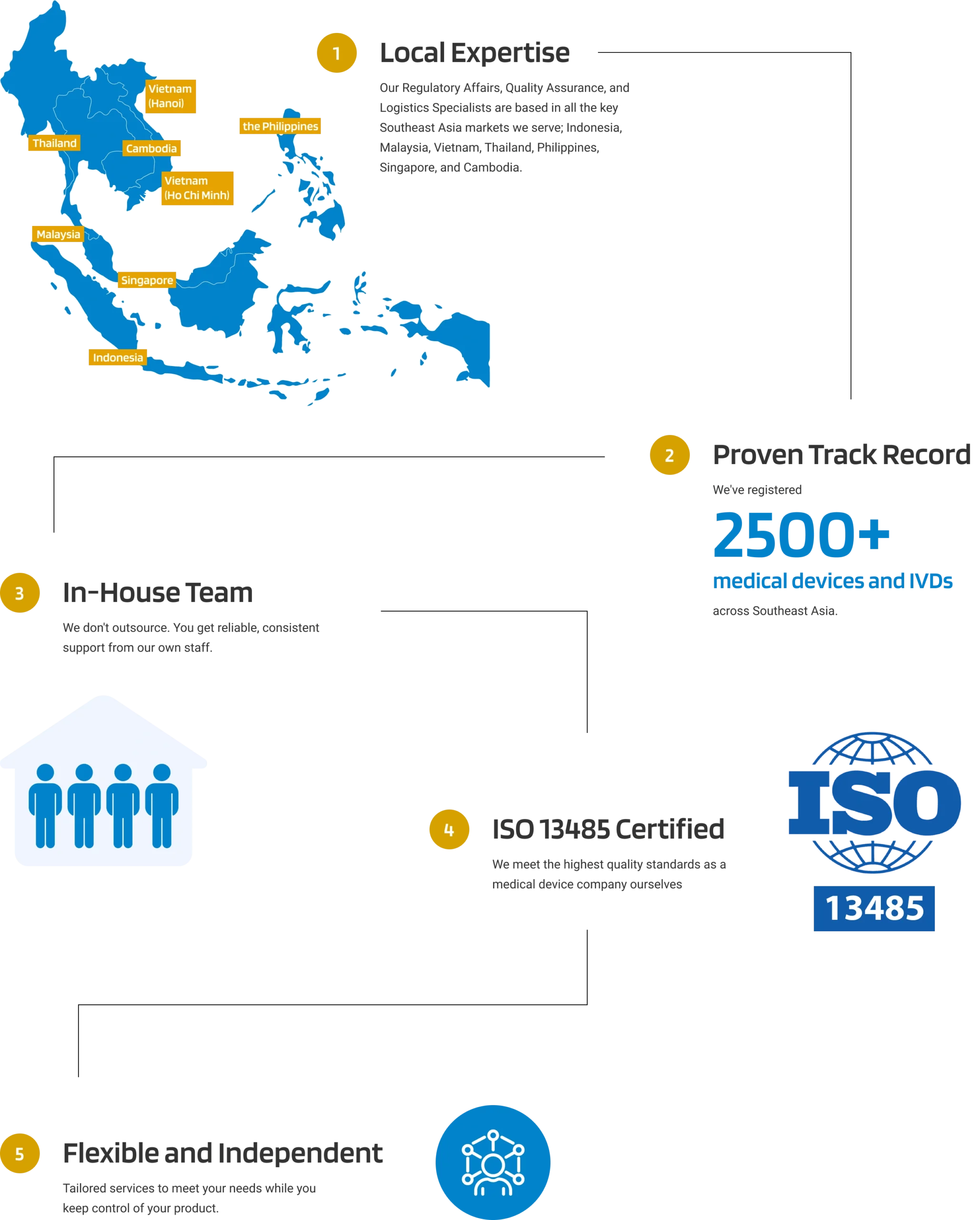 Vietnam (Hanoi)

the Philippines

Thailand

Cambodia

Vietnam (Ho Chi Minh)

Malaysia

Singapore

Indonesia

1

Local Expertise

Our Regulatory Affairs, Quality Assurance, and Logistics Specialists are based in all the key Southeast Asia markets we serve; Indonesia, Malaysia, Vietnam, Thailand, Philippines, Singapore, and Cambodia.

2

Proven Track Record

We've registered

2500+

medical devices and IVDs

across Southeast Asia.

3

In-House Team

We don't outsource. You get reliable, consistent support from our own staff.

4

ISO 13485 Certified

We meet the highest quality standards as a medical device company ourselves

ISO

13485

5

Flexible and Independent

Tailored services to meet your needs while you keep control of your product.