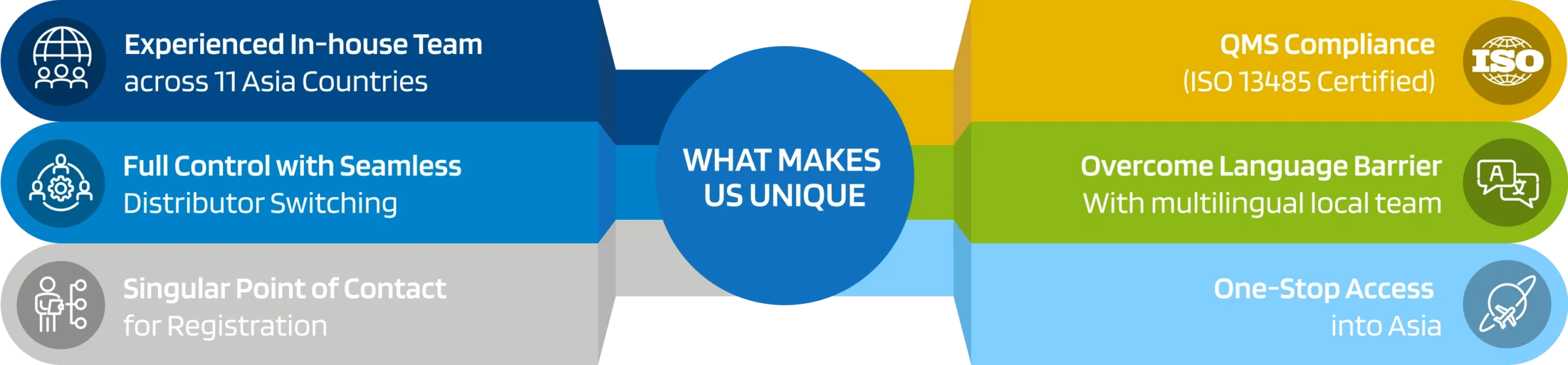 Experienced In-house Team
across 11 Asia Countries

Full Control with Seamless
Distributor Switching

Singular Point of Contact
for Registration

WHAT MAKES
US UNIQUE

QMS Compliance
(ISO 13485 Certified)

ISO

Overcome Language Barrier
With multilingual local team

A
文

One-Stop Access
into Asia