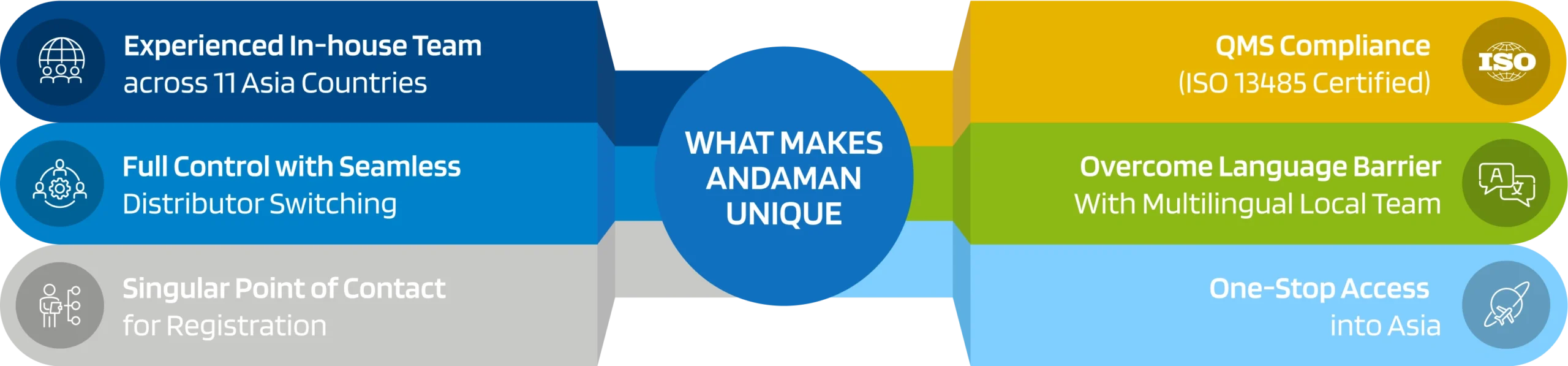 Experienced In-house Team
across 11 Asia Countries

Full Control with Seamless
Distributor Switching

Singular Point of Contact
for Registration

WHAT MAKES
ANDAMAN
UNIQUE

QMS Compliance
(ISO 13485 Certified)

ISO

Overcome Language Barrier
With Multilingual Local Team

A
文

One-Stop Access
into Asia