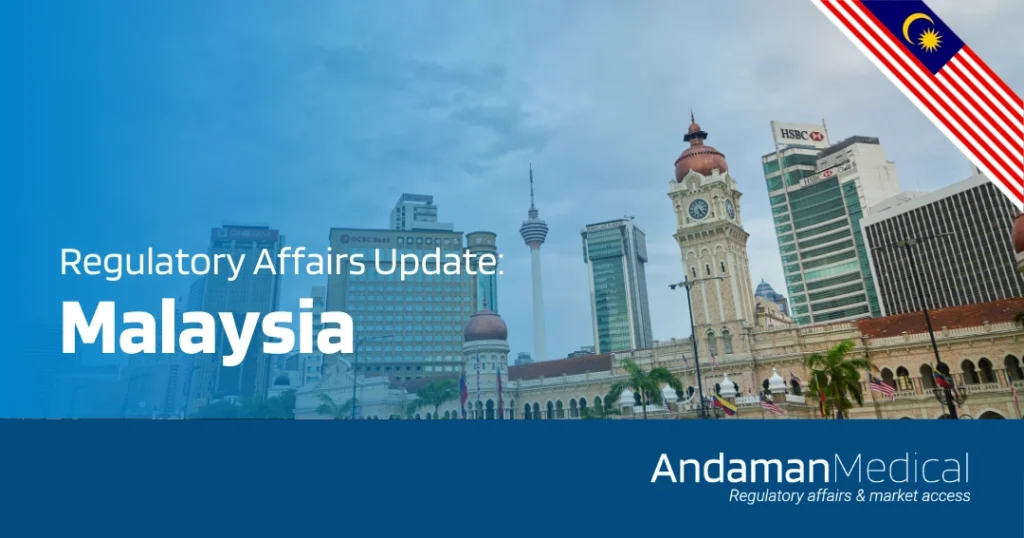 Regulatory Affairs Update:
Malaysia

HSBC

OCBC Bank

AndamanMedical
Regulatory affairs & market access