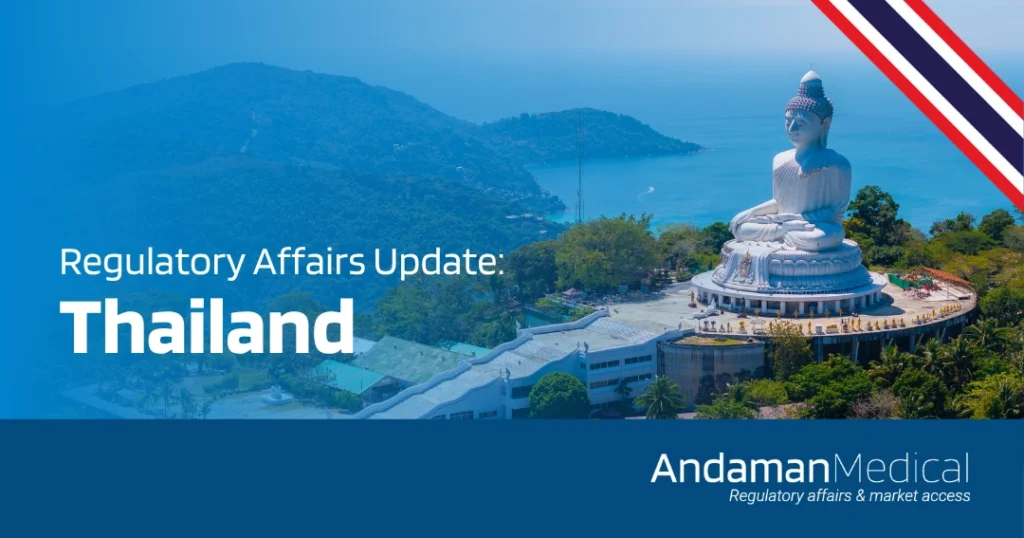 Regulatory Affairs Update:
Thailand

AndamanMedical
Regulatory affairs & market access